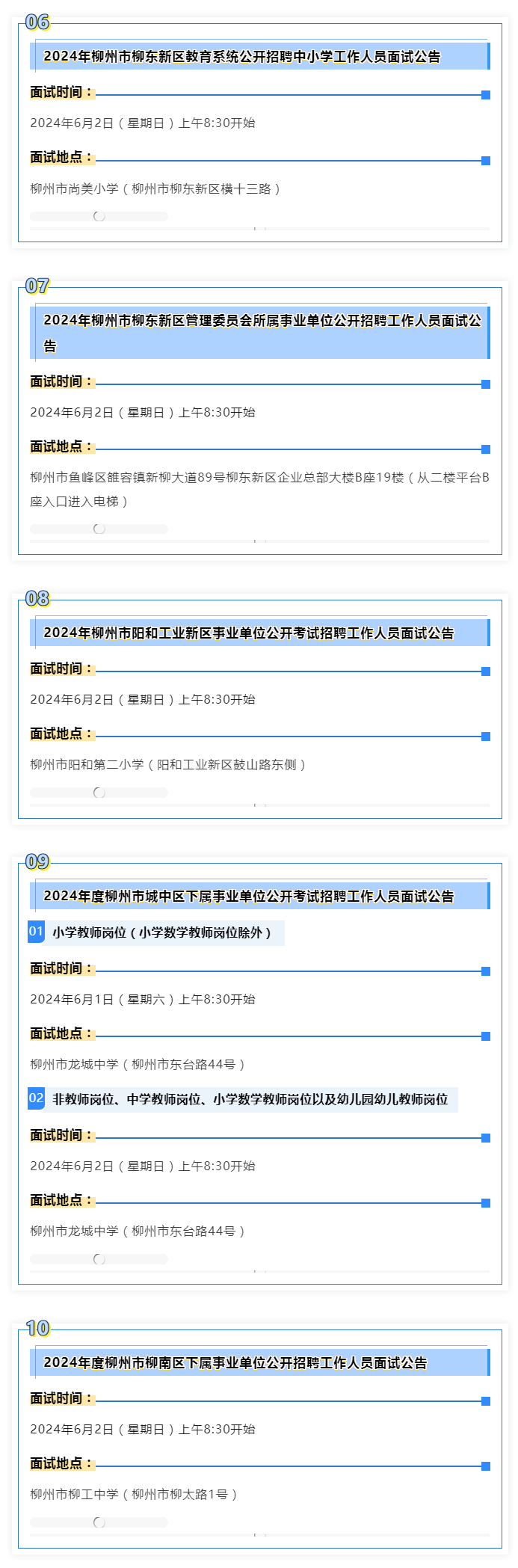 06

2024年柳州市柳东新区教育系统公开招聘中小学工作人员面试公告

面试时间：

2024年6月2日（星期日）上午8:30开始

面试地点：

柳州市尚美小学（柳州市柳东新区横十三路）

07

2024年柳州市柳东新区管理委员会所属事业单位公开招聘工作人员面试公告

面试时间：

2024年6月2日（星期日）上午8:30开始

面试地点：

柳州市鱼峰区雒容镇新柳大道89号柳东新区企业总部大楼B座19楼（从二楼平台B座入口进入电梯）

08

2024年柳州市阳和工业新区事业单位公开考试招聘工作人员面试公告

面试时间：

2024年6月2日（星期日）上午8:30开始

面试地点：

柳州市阳和第二小学（阳和工业新区鼓山路东侧）

09

2024年度柳州市城中区下属事业单位公开考试招聘工作人员面试公告

01 小学教师岗位（小学数学教师岗位除外）

面试时间：

2024年6月1日（星期六）上午8:30开始

面试地点：

柳州市龙城中学（柳州市东台路44号）

02 非教师岗位、中学教师岗位、小学数学教师岗位以及幼儿园幼儿教师岗位

面试时间：

2024年6月2日（星期日）上午8:30开始

面试地点：

柳州市龙城中学（柳州市东台路44号）

10

2024年度柳州市柳南区下属事业单位公开招聘工作人员面试公告

面试时间：

2024年6月2日（星期日）上午8:30开始

面试地点：

柳州市柳工中学（柳州市柳太路1号）